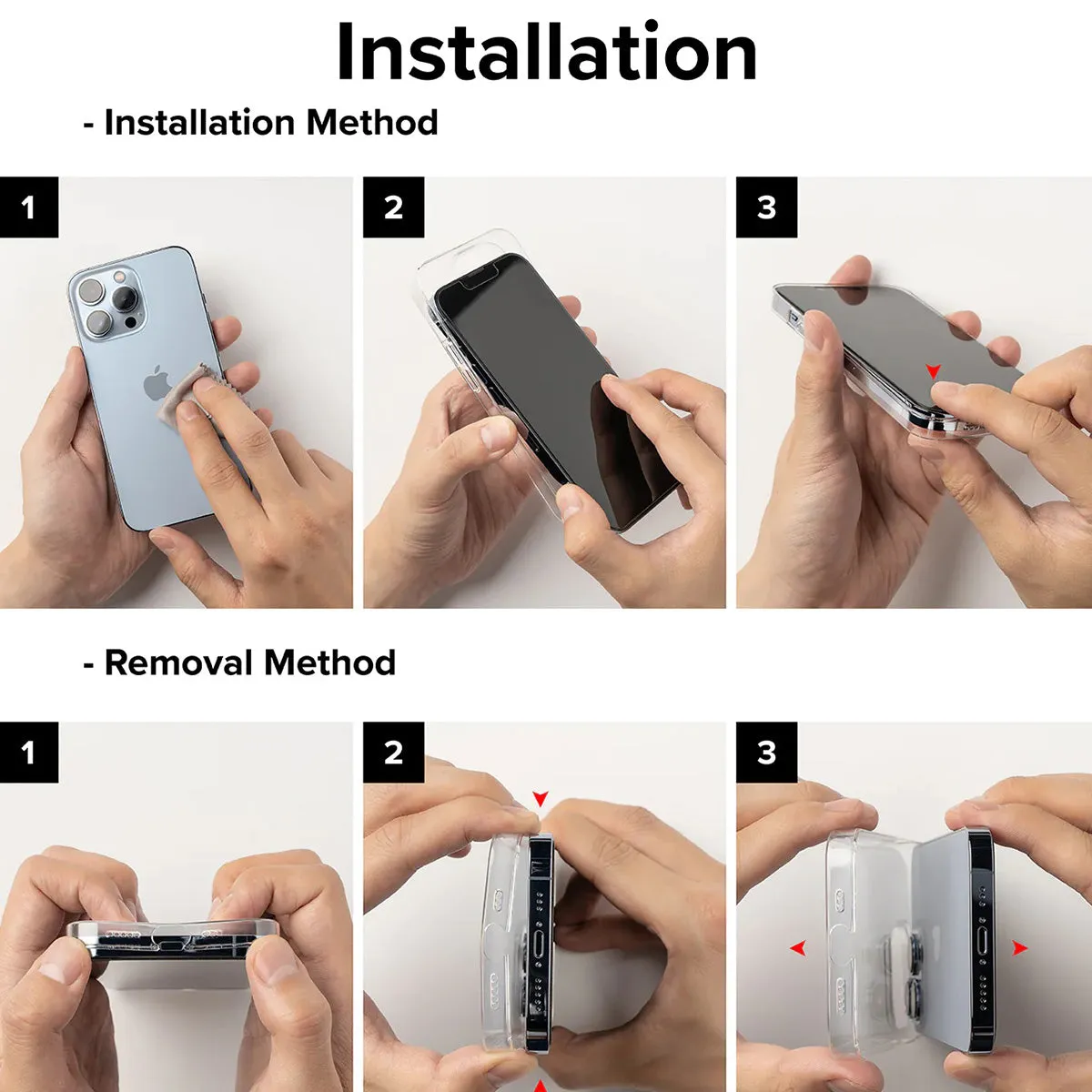 Installation

- Installation Method

1

2

3

- Removal Method

1

2

3